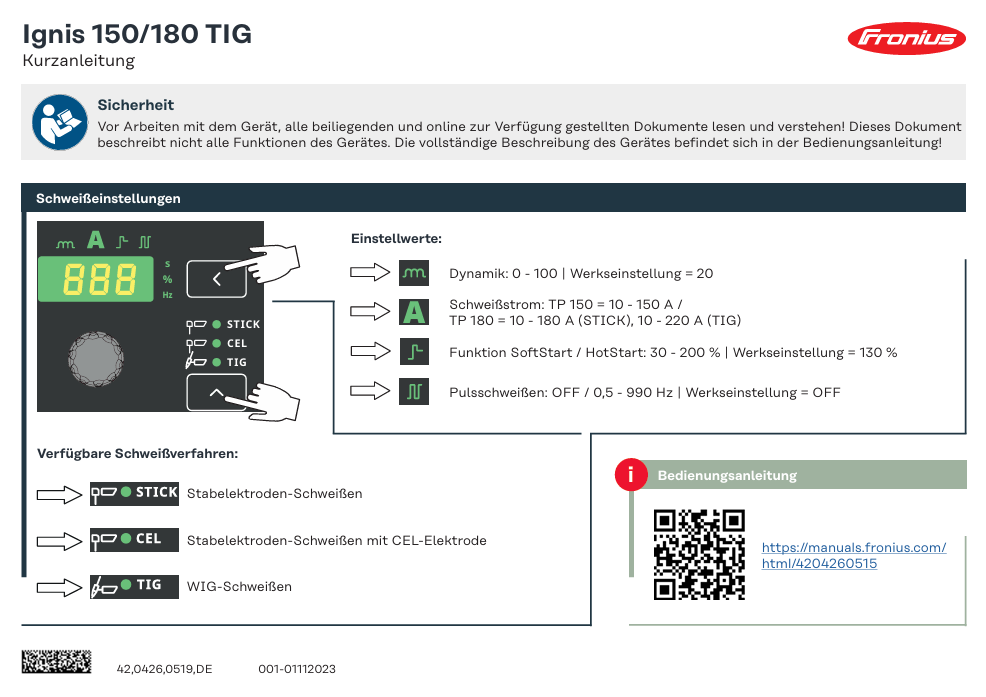 Ignis 150/180 TIG
Kurzanleitung

Fronius

Sicherheit
Vor Arbeiten mit dem Gerät, alle beiliegenden und online zur Verfügung gestellten Dokumente lesen und verstehen! Dieses Dokument beschreibt nicht alle Funktionen des Gerätes. Die vollständige Beschreibung des Gerätes befindet sich in der Bedienungsanleitung!

Schweißeinstellungen

A
888
s
%
Hz
STICK
CEL
TIG

Einstellwerte:

Dynamik: 0 - 100 | Werkseinstellung = 20

A
Schweißstrom: TP 150 = 10 - 150 A /
TP 180 = 10 - 180 A (STICK), 10 - 220 A (TIG)

Funktion SoftStart / HotStart: 30 - 200 % | Werkseinstellung = 130 %

Pulsschweißen: OFF / 0,5 - 990 Hz | Werkseinstellung = OFF

Verfügbare Schweißverfahren:

STICK Stabelektroden-Schweißen

CEL Stabelektroden-Schweißen mit CEL-Elektrode

TIG WIG-Schweißen

i Bedienungsanleitung

https://manuals.fronius.com/html/4204260515

42,0426,0519,DE 001-01112023